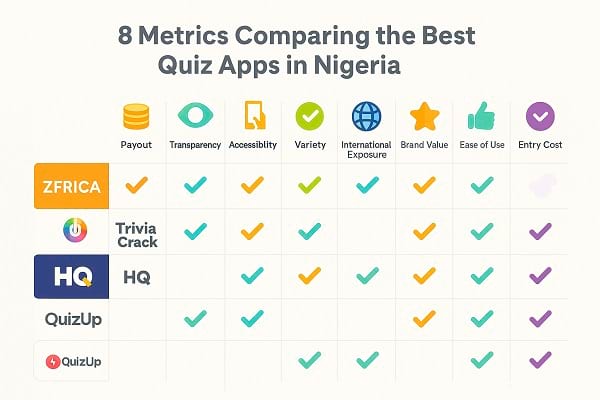 8 Metrics Comparing the Best Quiz Apps in Nigeria

| | Payout | Transparency | Accessiblity | Variety | International Exposure | Brand Value | Ease of Use | Entry Cost |
|---|---|---|---|---|---|---|---|---|
| ZFRICA | ✓ | ✓ | ✓ | ✓ | ✓ | ✓ | ✓ | |
| | Trivia Crack | ✓ | ✓ | ✓ | | ✓ | ✓ | ✓ |
| HQ | HQ | | ✓ | ✓ | ✓ | ✓ | ✓ | ✓ |
| QuizUp | | ✓ | ✓ | | | ✓ | ✓ | ✓ |
| QuizUp | | | | ✓ | ✓ | | ✓ | ✓ |