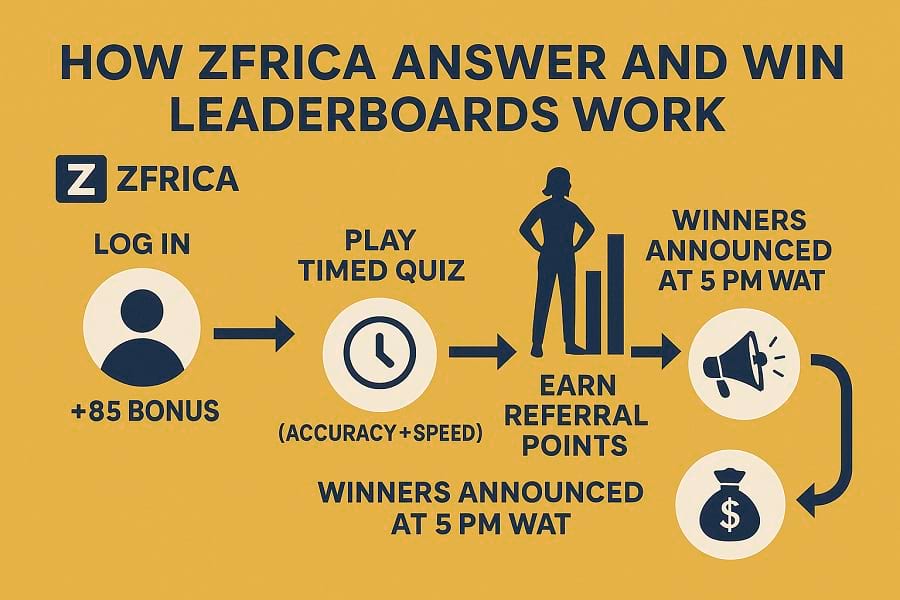 HOW ZFRICA ANSWER AND WIN LEADERBOARDS WORK

Z ZFRICA

LOG IN

+85 BONUS

PLAY TIMED QUIZ

(ACCURACY+SPEED)

EARN REFERRAL POINTS

WINNERS ANNOUNCED AT 5 PM WAT

WINNERS ANNOUNCED AT 5 PM WAT

$