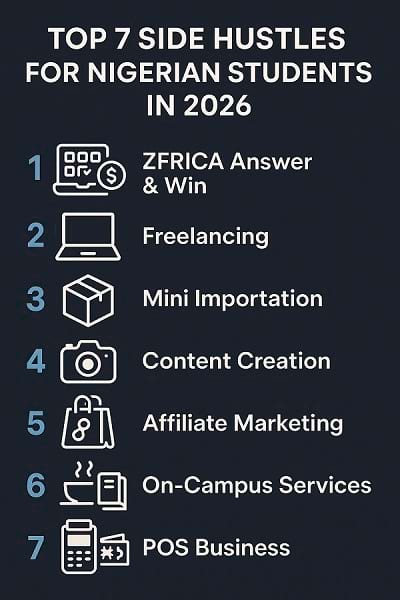 TOP 7 SIDE HUSTLES FOR NIGERIAN STUDENTS IN 2026

1 ZFRICA Answer & Win

2 Freelancing

3 Mini Importation

4 Content Creation

5 Affiliate Marketing

6 On-Campus Services

7 POS Business