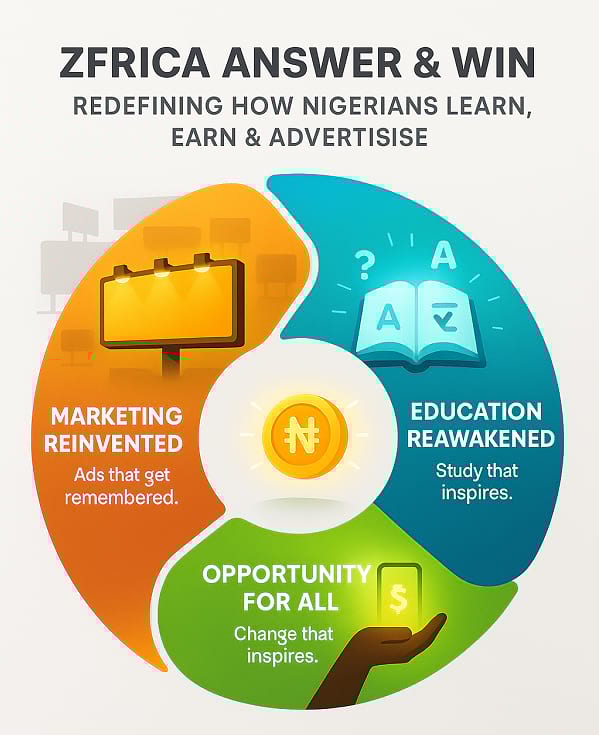 ZFRICA ANSWER & WIN

REDEFINING HOW NIGERIANS LEARN, EARN & ADVERTISISE

MARKETING REINVENTED

Ads that get remembered.

? A

A

₦

EDUCATION REAWAKENED

Study that inspires.

OPPORTUNITY FOR ALL

Change that inspires.

$